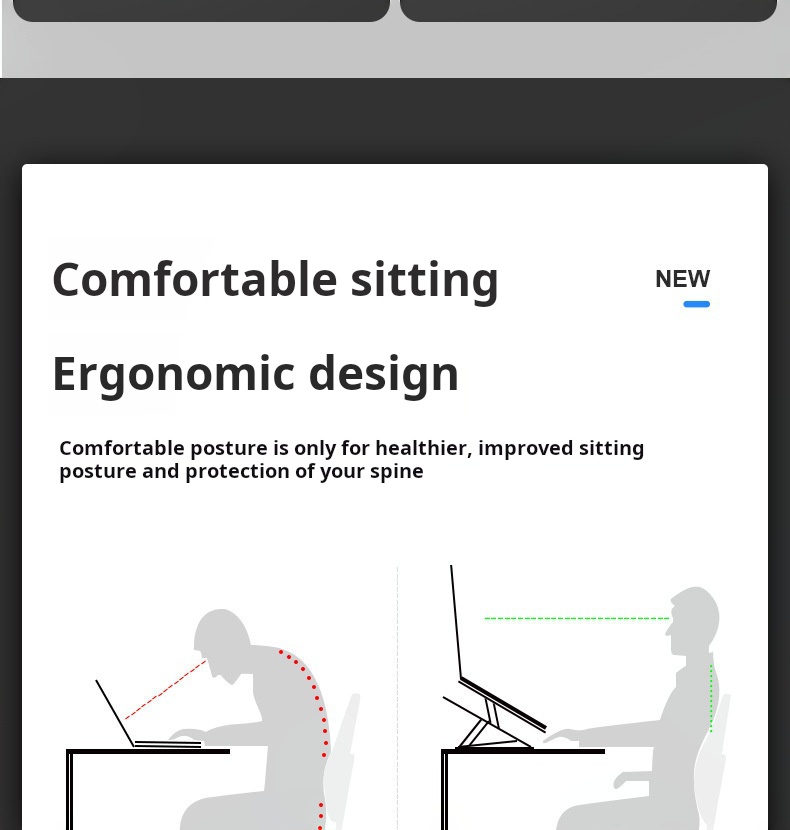 Comfortable sitting

NEW

Ergonomic design

Comfortable posture is only for healthier, improved sitting posture and protection of your spine