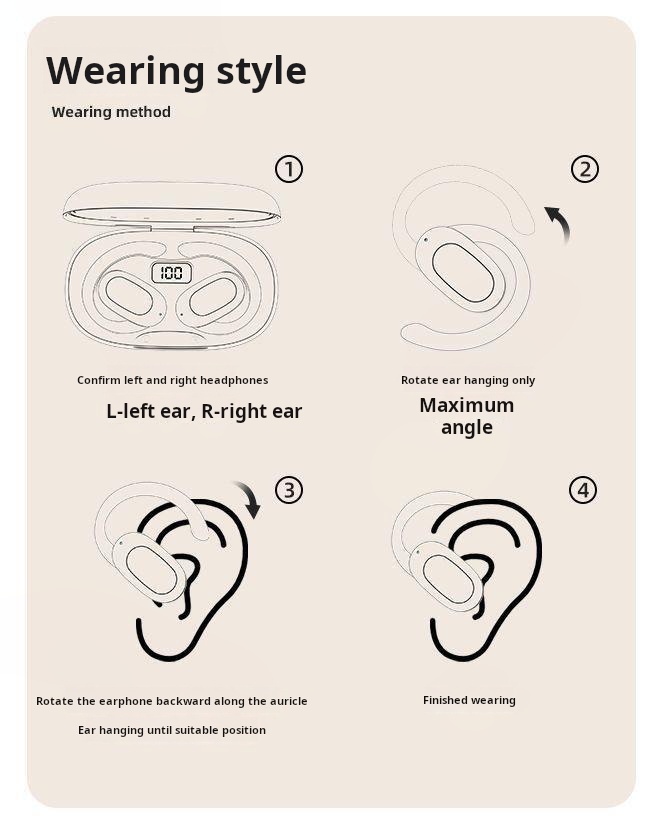 Wearing style

Wearing method

①

100

Confirm left and right headphones

L-left ear, R-right ear

②

Rotate ear hanging only

Maximum angle

③

Rotate the earphone backward along the auricle

Ear hanging until suitable position

④

Finished wearing