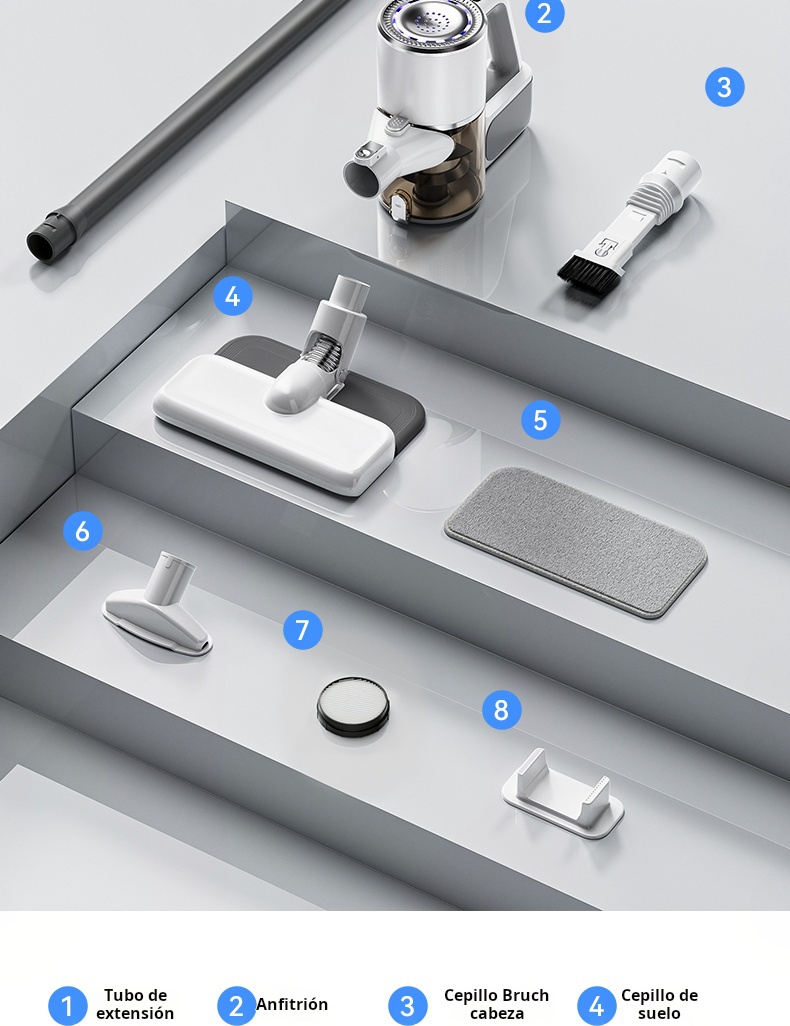 2
3
4
5
6
7
8

1 Tubo de extensión
2 Anfitrión
3 Cepillo Bruch cabeza
4 Cepillo de suelo